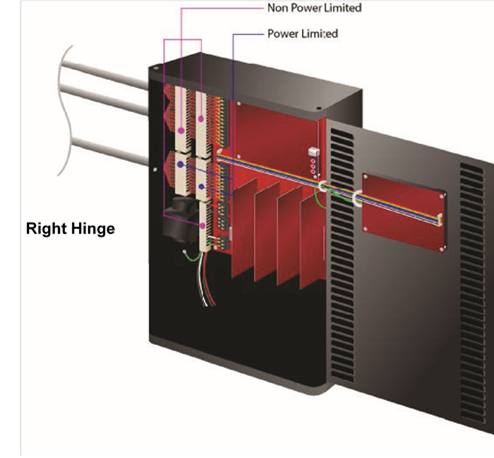 Non Power Limited

Power Limited

Right Hinge